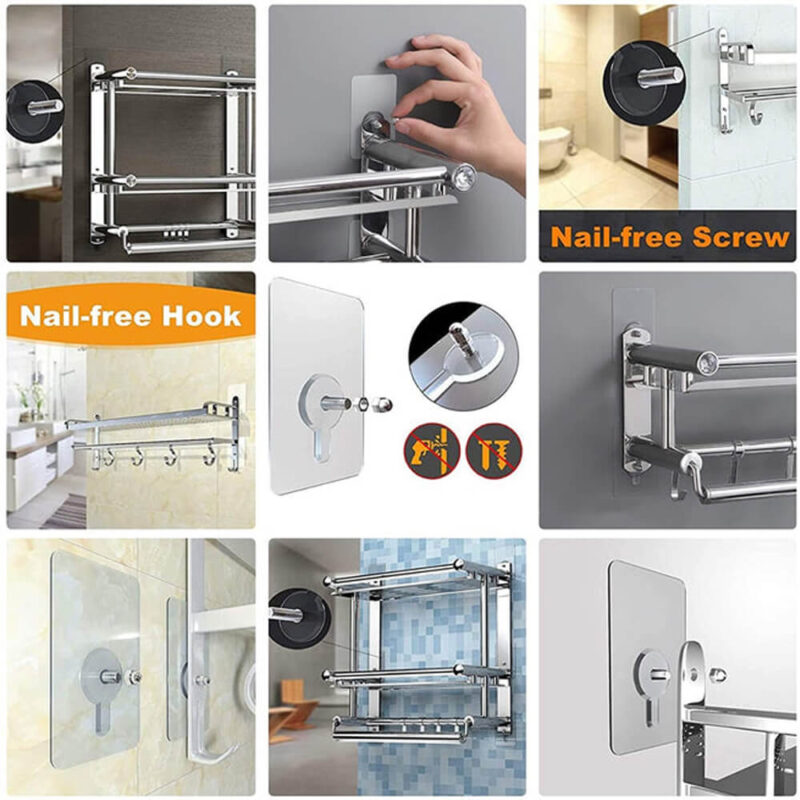 Nail-free Screw

Nail-free Hook