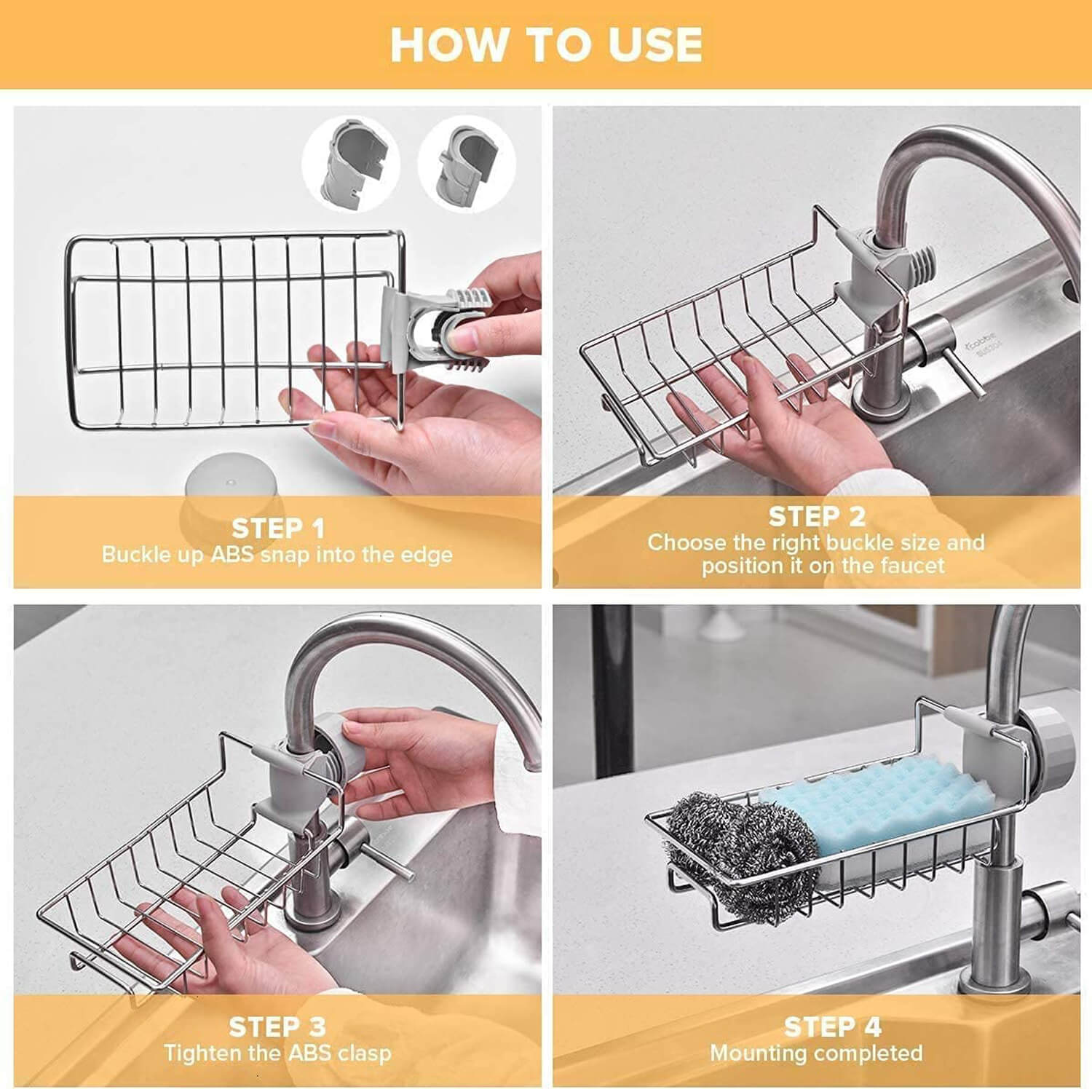 HOW TO USE

STEP 1
Buckle up ABS snap into the edge

STEP 2
Choose the right buckle size and position it on the faucet

STEP 3
Tighten the ABS clasp

STEP 4
Mounting completed