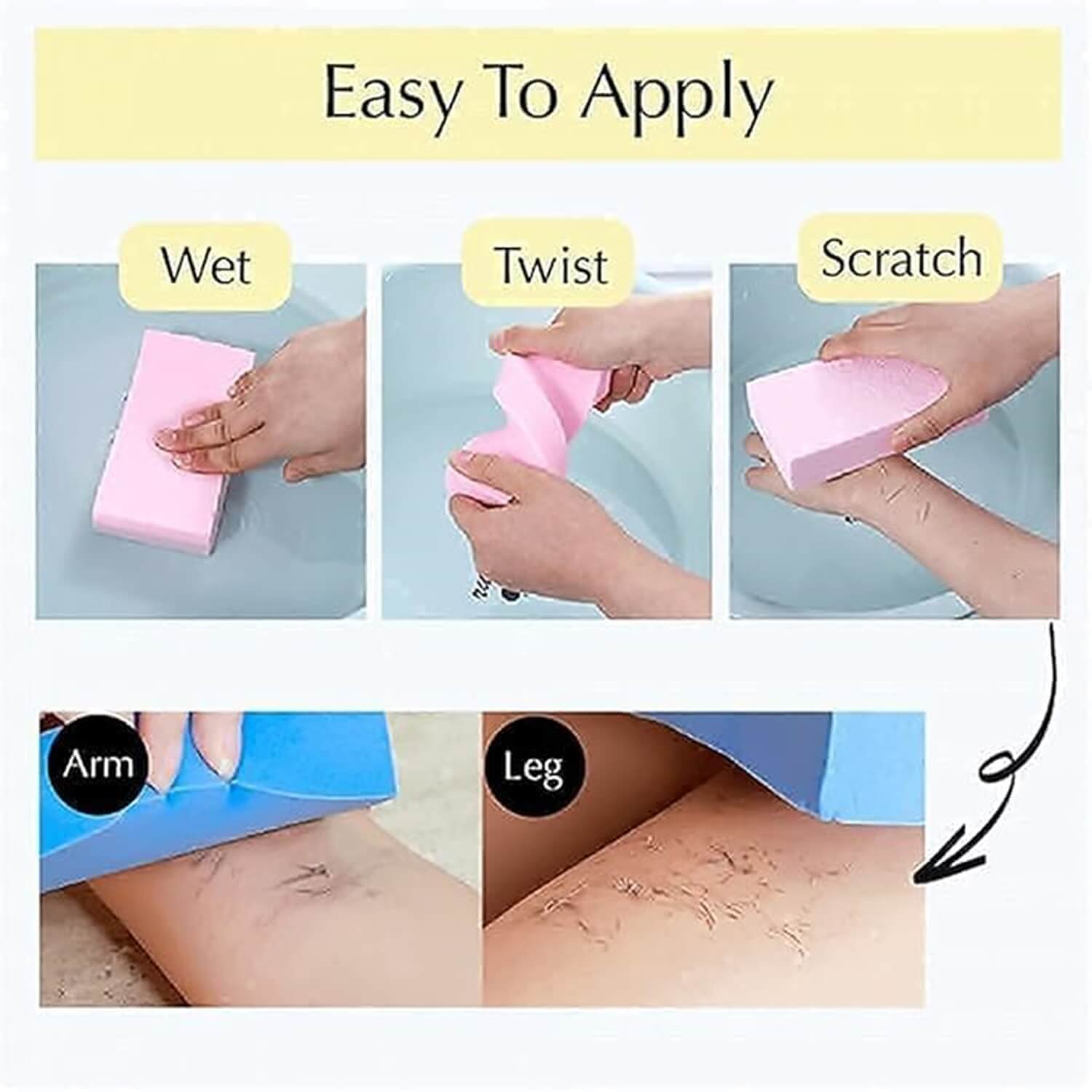 Easy To Apply

Wet

Twist

Scratch

Arm

Leg