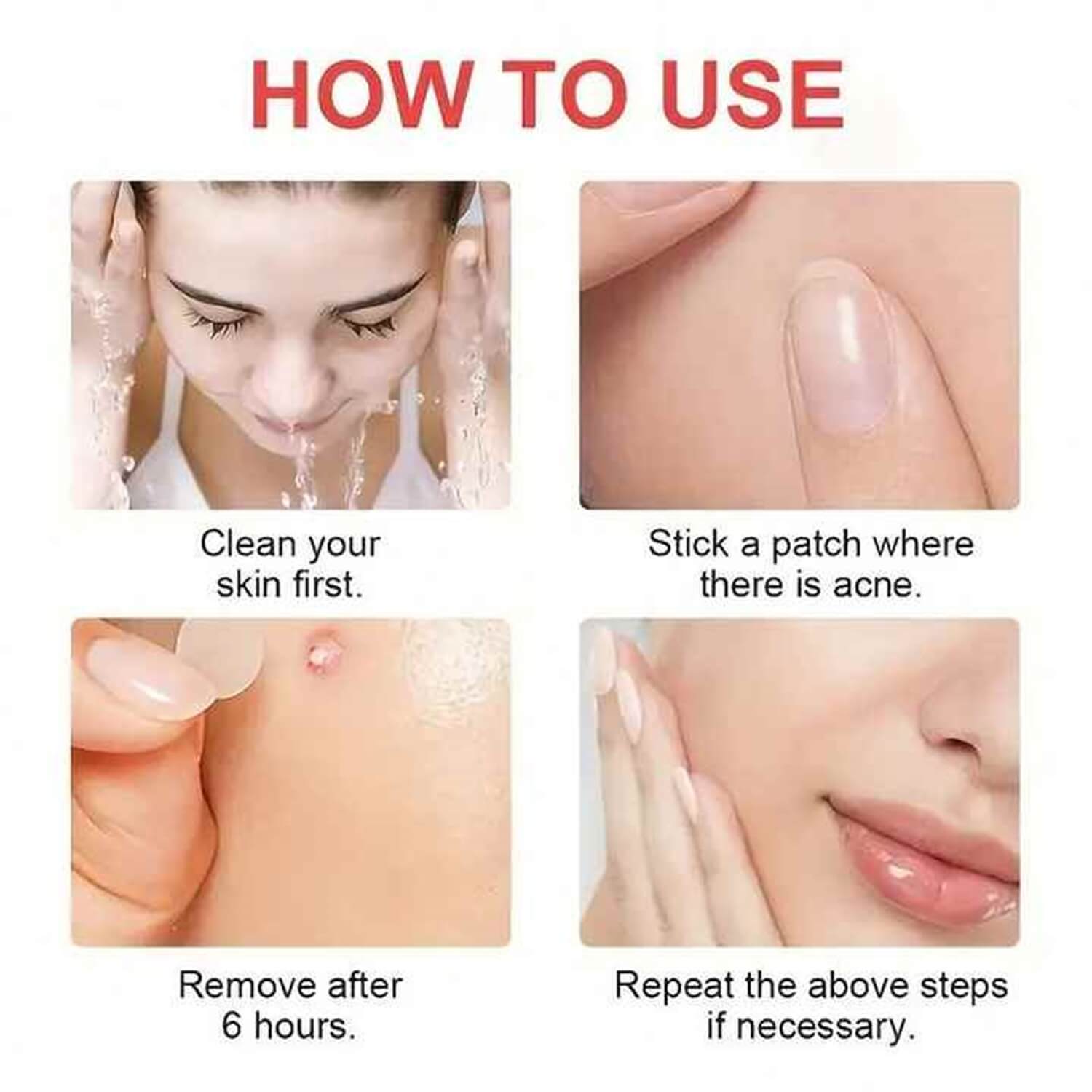 HOW TO USE

Clean your skin first.

Stick a patch where there is acne.

Remove after 6 hours.

Repeat the above steps if necessary.